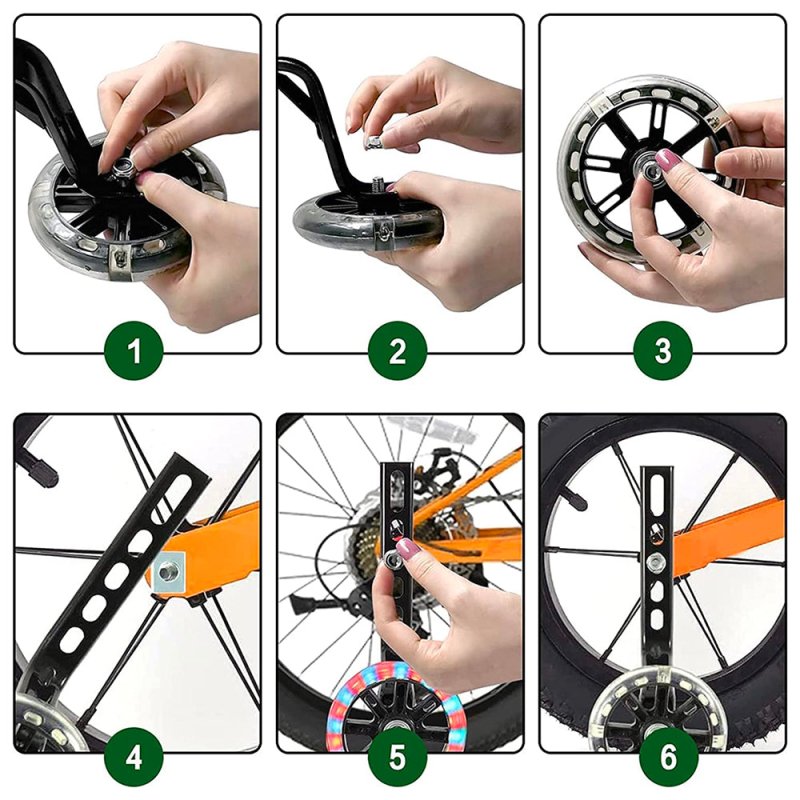 1
2
3
4
5
6